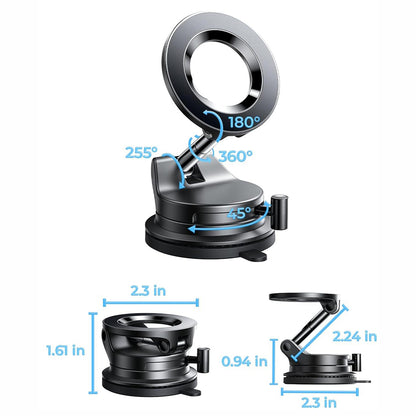 180°
255°
360°
45°

2.3 in
1.61 in

2.24 in
0.94 in
2.3 in